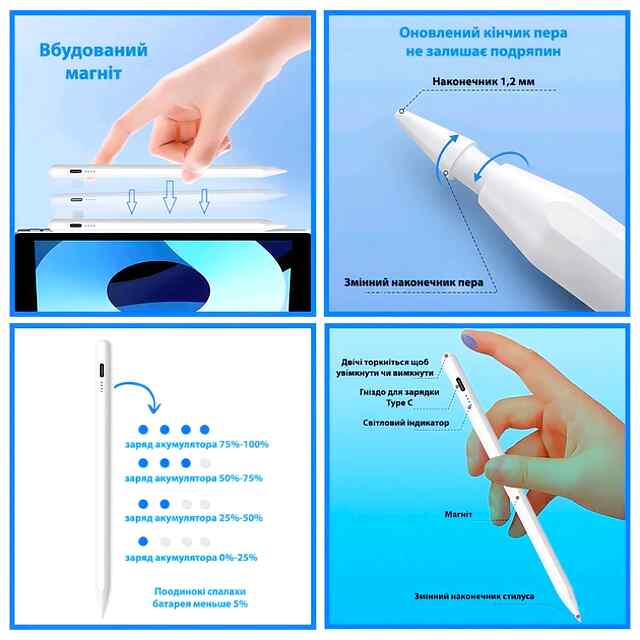 Вбудований магніт

Оновлений кінчик пера не залишає подряпин

Наконечник 1,2 мм

Змінний наконечник пера

заряд акумулятора 75%-100%

заряд акумулятора 50%-75%

заряд акумулятора 25%-50%

заряд акумулятора 0%-25%

Поодинокі спалахи батарея меньше 5%

Двічі торкніться щоб увімкнути чи вимкнути

Гніздо для зарядки Type C

Світловий індикатор

Магніт

Змінний наконечник стилуса