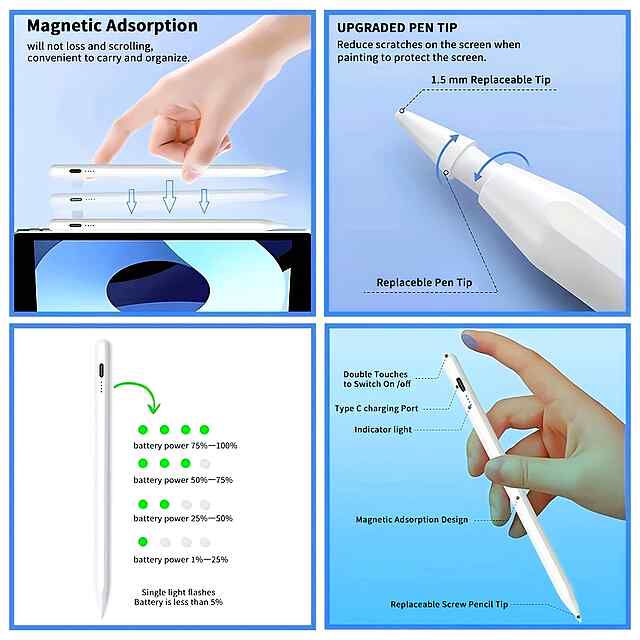 Magnetic Adsorption
will not loss and scrolling, convenient to carry and organize.

UPGRADED PEN TIP
Reduce scratches on the screen when painting to protect the screen.

1.5 mm Replaceable Tip

Replaceble Pen Tip

battery power 75%—100%

battery power 50%—75%

battery power 25%—50%

battery power 1%—25%

Single light flashes
Battery is less than 5%

Double Touches to Switch On /off

Type C charging Port

Indicator light

Magnetic Adsorption Design

Replaceable Screw Pencil Tip